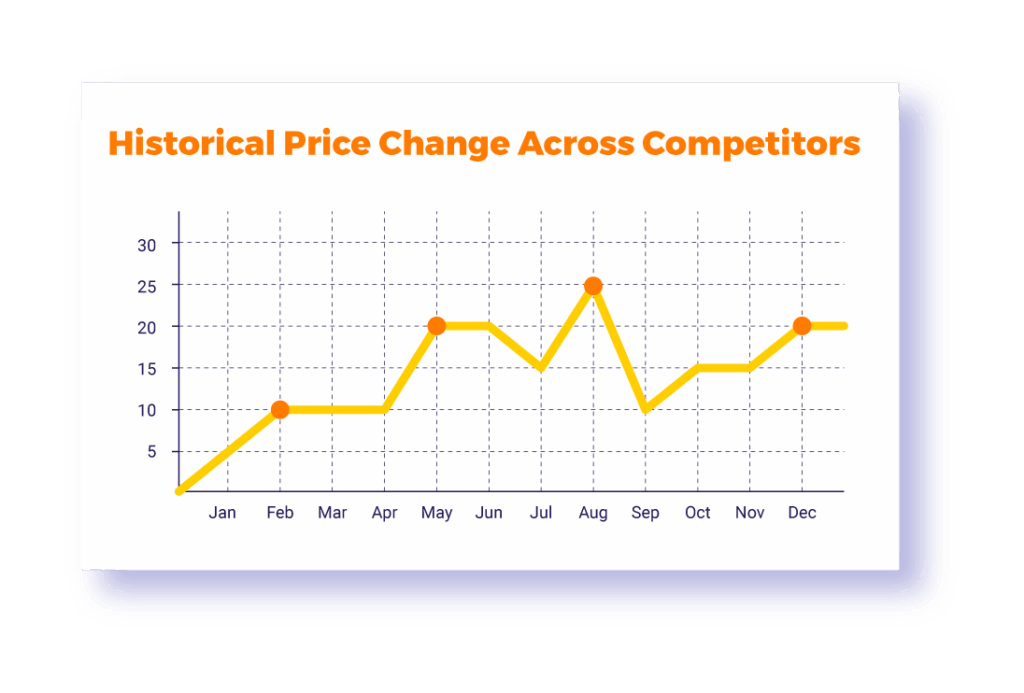 Historical Price Change Across Competitors

30
25
20
15
10
5

Jan Feb Mar Apr May Jun Jul Aug Sep Oct Nov Dec