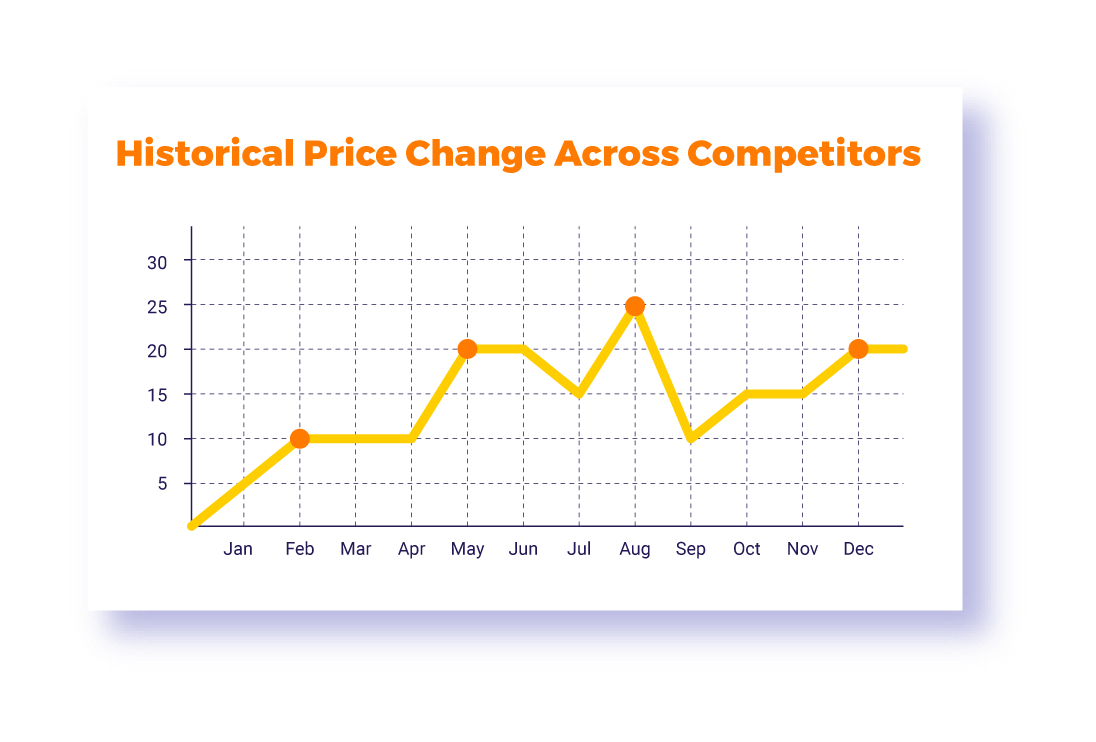 Historical Price Change Across Competitors

30
25
20
15
10
5

Jan Feb Mar Apr May Jun Jul Aug Sep Oct Nov Dec